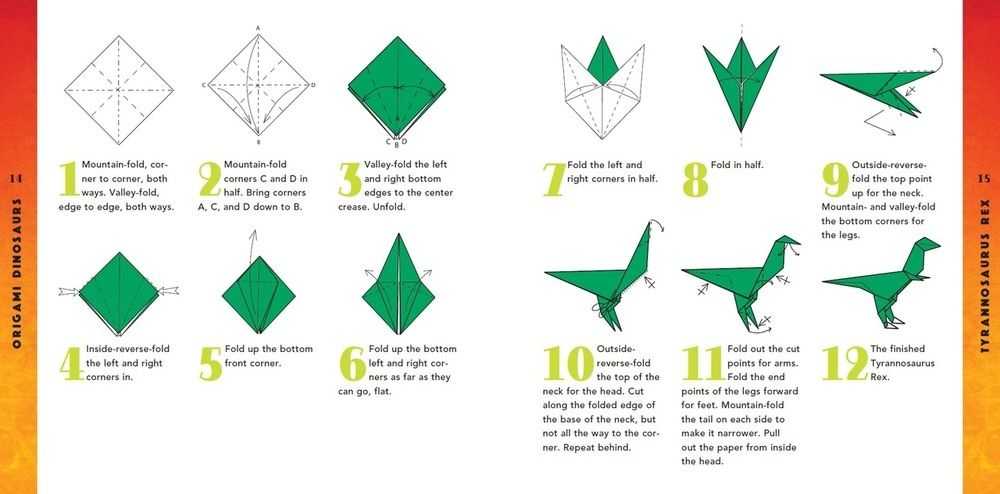 14

ORIGAMI DINOSAURS

A

C D

B

C B D

1 Mountain-fold, corner to corner, both ways. Valley-fold, edge to edge, both ways.

2 Mountain-fold corners C and D in half. Bring corners A, C, and D down to B.

3 Valley-fold the left and right bottom edges to the center crease. Unfold.

4 Inside-reverse-fold the left and right corners in.

5 Fold up the bottom front corner.

6 Fold up the bottom left and right corners as far as they can go, flat.

7 Fold the left and right corners in half.

8 Fold in half.

9 Outside-reverse-fold the top point up for the neck. Mountain- and valley-fold the bottom corners for the legs.

10 Outside-reverse-fold the top of the neck for the head. Cut along the folded edge of the base of the neck, but not all the way to the corner. Repeat behind.

11 Fold out the cut points for arms. Fold the end points of the legs forward for feet. Mountain-fold the tail on each side to make it narrower. Pull out the paper from inside the head.

12 The finished Tyrannosaurus Rex.

15

TYRANNOSAURUS REX